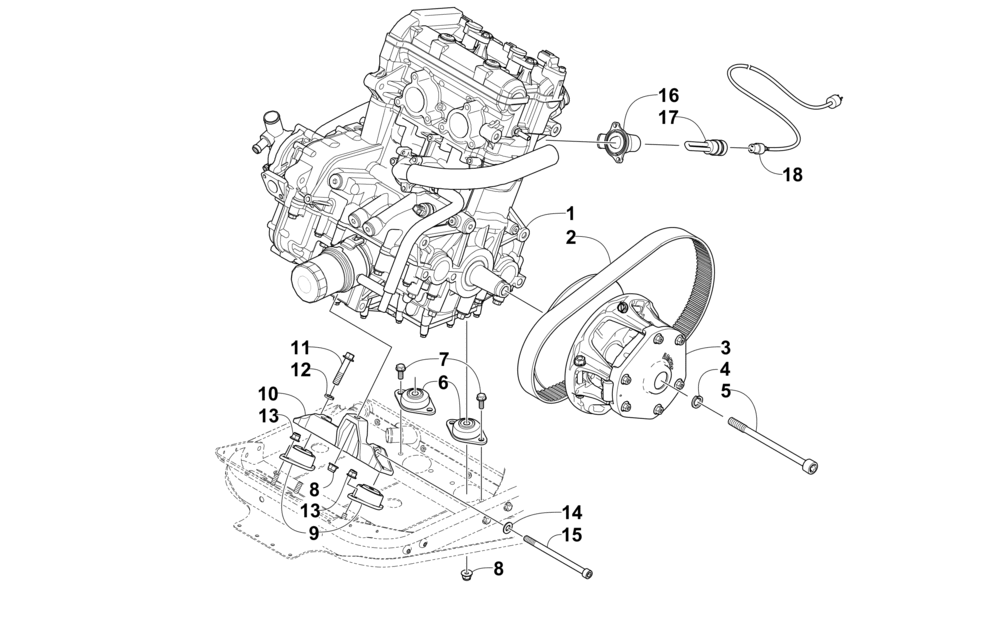 16
17
18
1
2
3
4
5
11
12
7
6
10
13
8
13
9
14
15
8